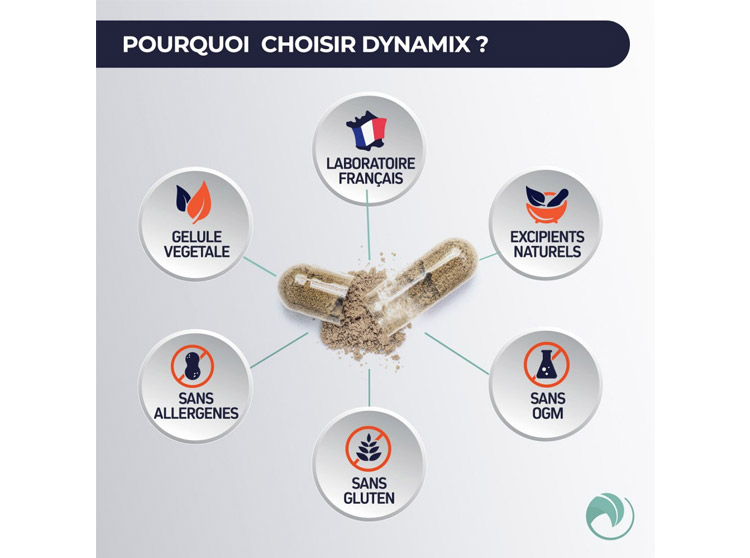 POURQUOI CHOISIR DYNAMIX ?

LABORATOIRE FRANÇAIS

GELULE VEGETALE

EXCIPIENTS NATURELS

SANS ALLERGENES

SANS OGM

SANS GLUTEN