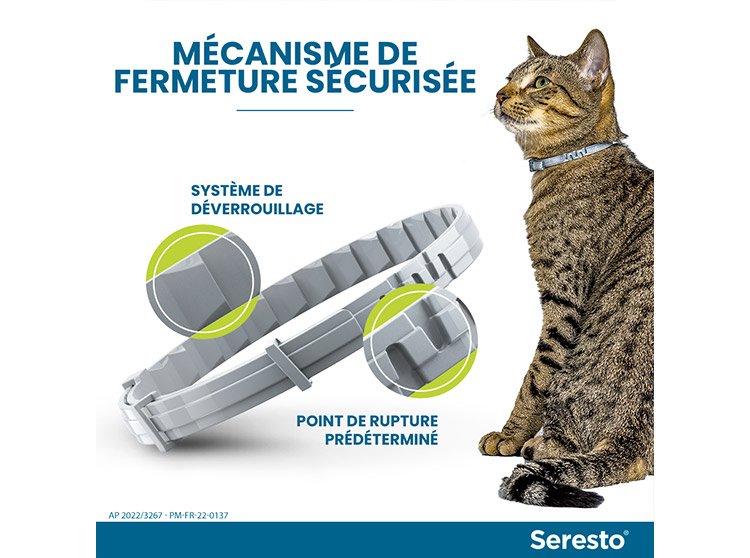 MÉCANISME DE FERMETURE SÉCURISÉE

SYSTÈME DE DÉVERROUILLAGE

POINT DE RUPTURE PRÉDÉTERMINÉ

AP 2022/3267 - PM-FR-22-0137

Seresto®