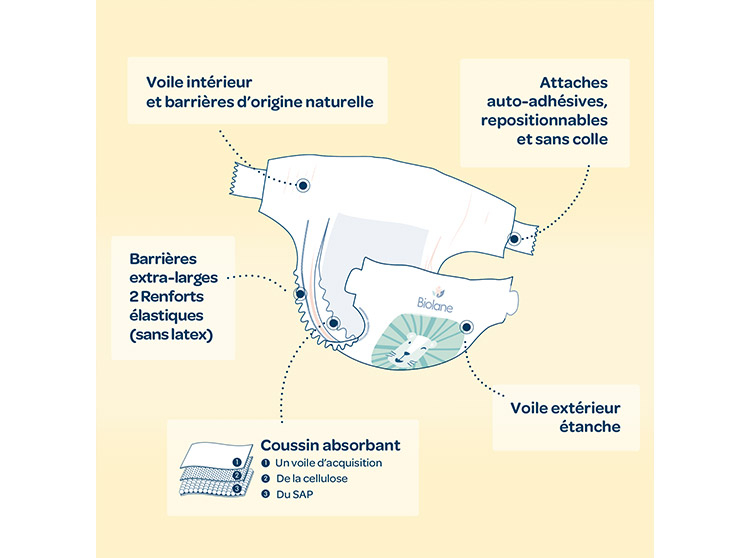 Voile intérieur et barrières d'origine naturelle

Attaches auto-adhésives, repositionnables et sans colle

Barrières extra-larges 2 Renforts élastiques (sans latex)

Biolane

Voile extérieur étanche

1
2
3

Coussin absorbant
1 Un voile d'acquisition
2 De la cellulose
3 Du SAP