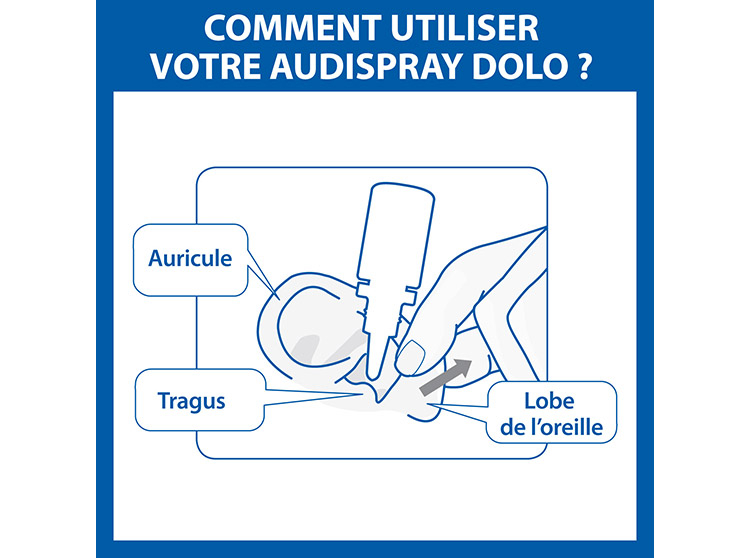 COMMENT UTILISER VOTRE AUDISPRAY DOLO ?

Auricule

Tragus

Lobe de l'oreille