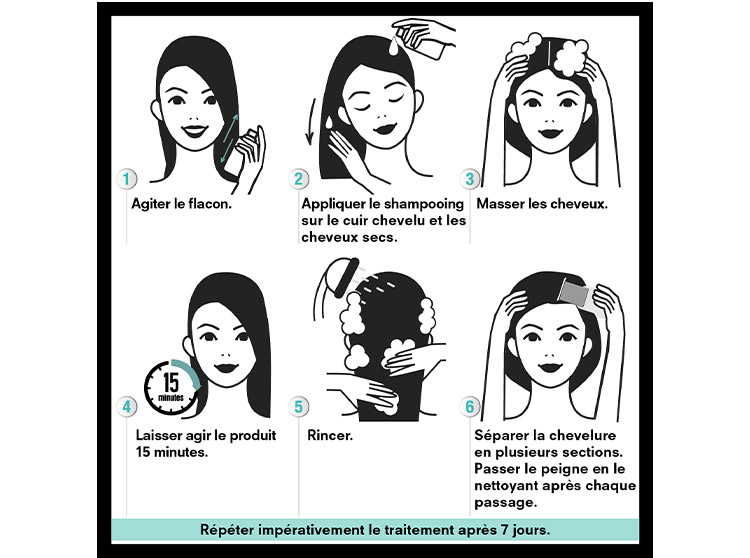 1
Agiter le flacon.

2
Appliquer le shampooing sur le cuir chevelu et les cheveux secs.

3
Masser les cheveux.

15 minutes

4
Laisser agir le produit 15 minutes.

5
Rincer.

6
Séparer la chevelure en plusieurs sections. Passer le peigne en le nettoyant après chaque passage.

Répéter impérativement le traitement après 7 jours.