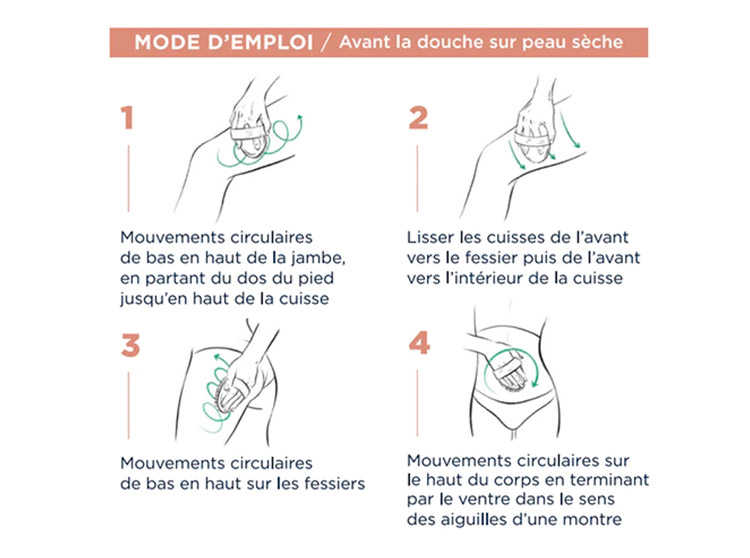 MODE D'EMPLOI / Avant la douche sur peau sèche

1

Mouvements circulaires de bas en haut de la jambe, en partant du dos du pied jusqu'en haut de la cuisse

2

Lisser les cuisses de l'avant vers le fessier puis de l'avant vers l'intérieur de la cuisse

3

Mouvements circulaires de bas en haut sur les fessiers

4

Mouvements circulaires sur le haut du corps en terminant par le ventre dans le sens des aiguilles d'une montre