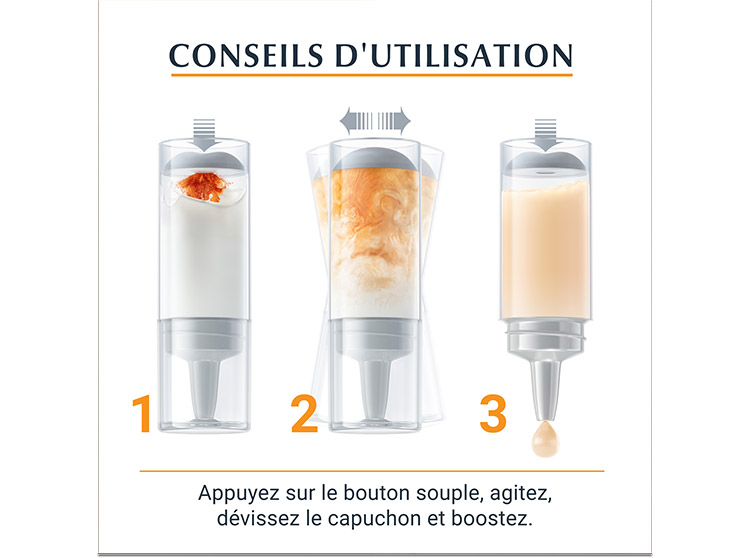 CONSEILS D'UTILISATION

1

2

3

Appuyez sur le bouton souple, agitez, dévissez le capuchon et boostez.