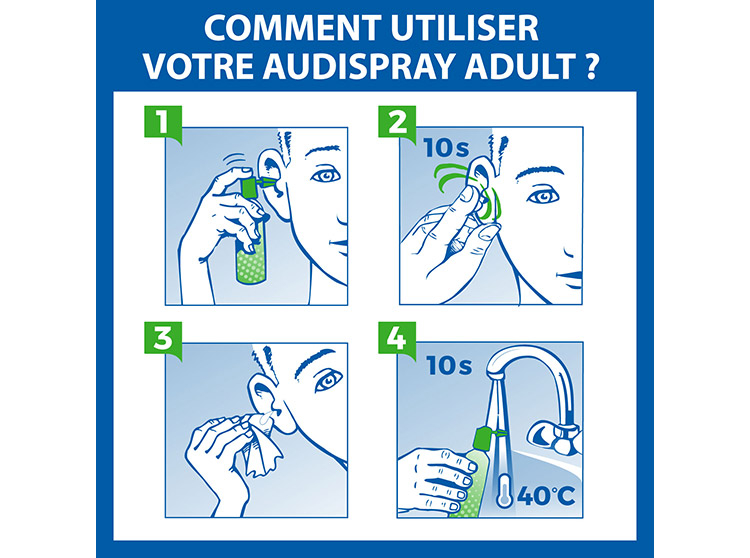 COMMENT UTILISER VOTRE AUDISPRAY ADULT ?

1

2

10s

3

4

10s

40°C