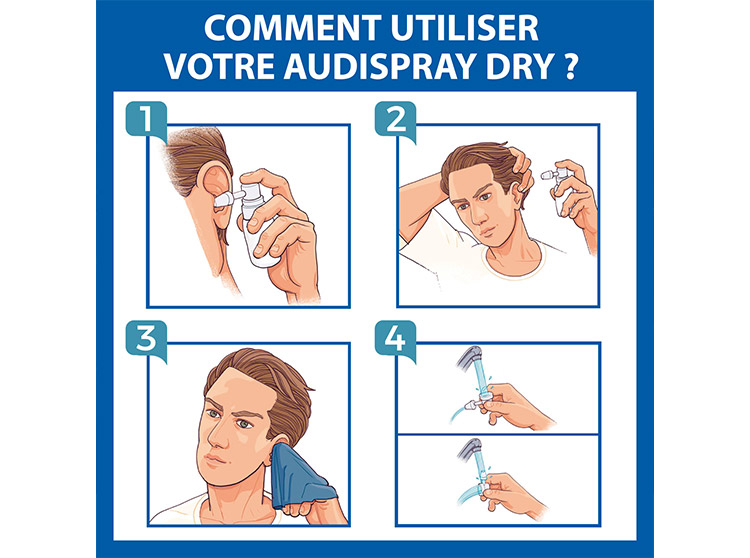 COMMENT UTILISER VOTRE AUDISPRAY DRY ?

1

2

3

4