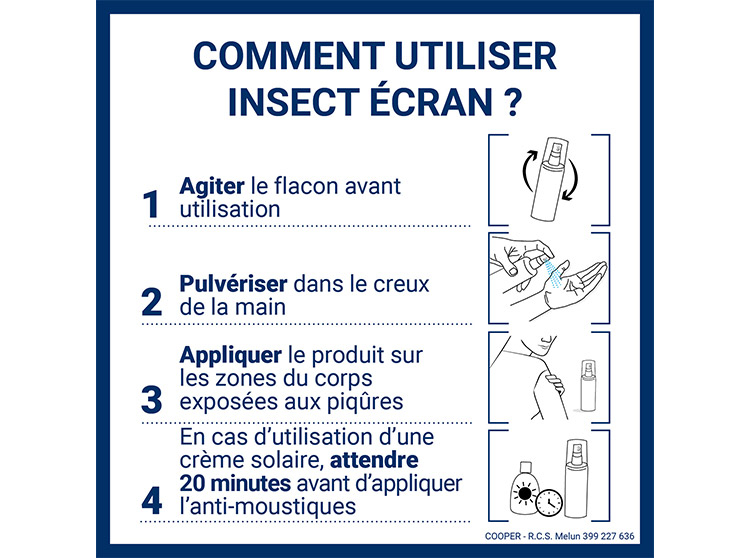 COMMENT UTILISER INSECT ÉCRAN ?

1 Agiter le flacon avant utilisation

2 Pulvériser dans le creux de la main

3 Appliquer le produit sur les zones du corps exposées aux piqûres

4 En cas d'utilisation d'une crème solaire, attendre 20 minutes avant d'appliquer l'anti-moustiques

COOPER - R.C.S. Melun 399 227 636