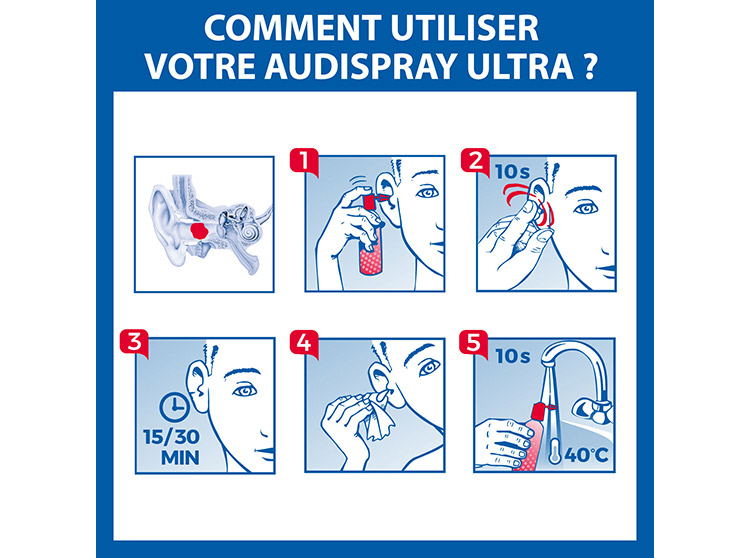 COMMENT UTILISER VOTRE AUDISPRAY ULTRA ?

1

2
10s

3
15/30 MIN

4

5
10s
40°C