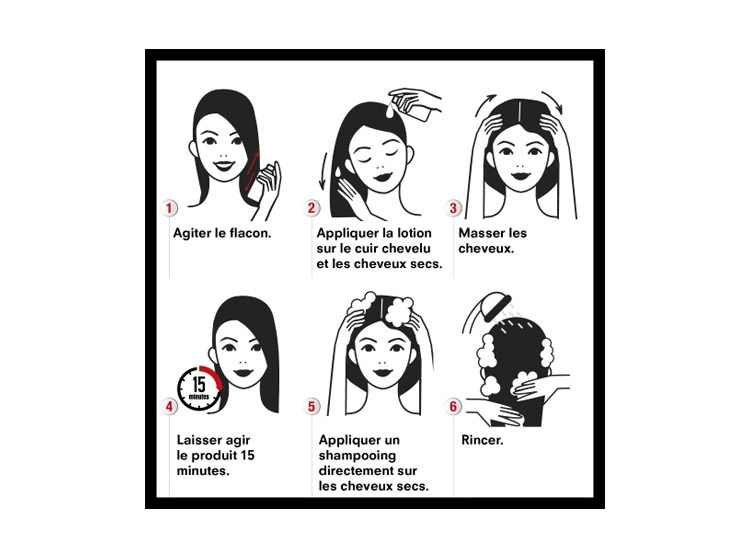 1
Agiter le flacon.

2
Appliquer la lotion sur le cuir chevelu et les cheveux secs.

3
Masser les cheveux.

15 minutes

4
Laisser agir le produit 15 minutes.

5
Appliquer un shampooing directement sur les cheveux secs.

6
Rincer.