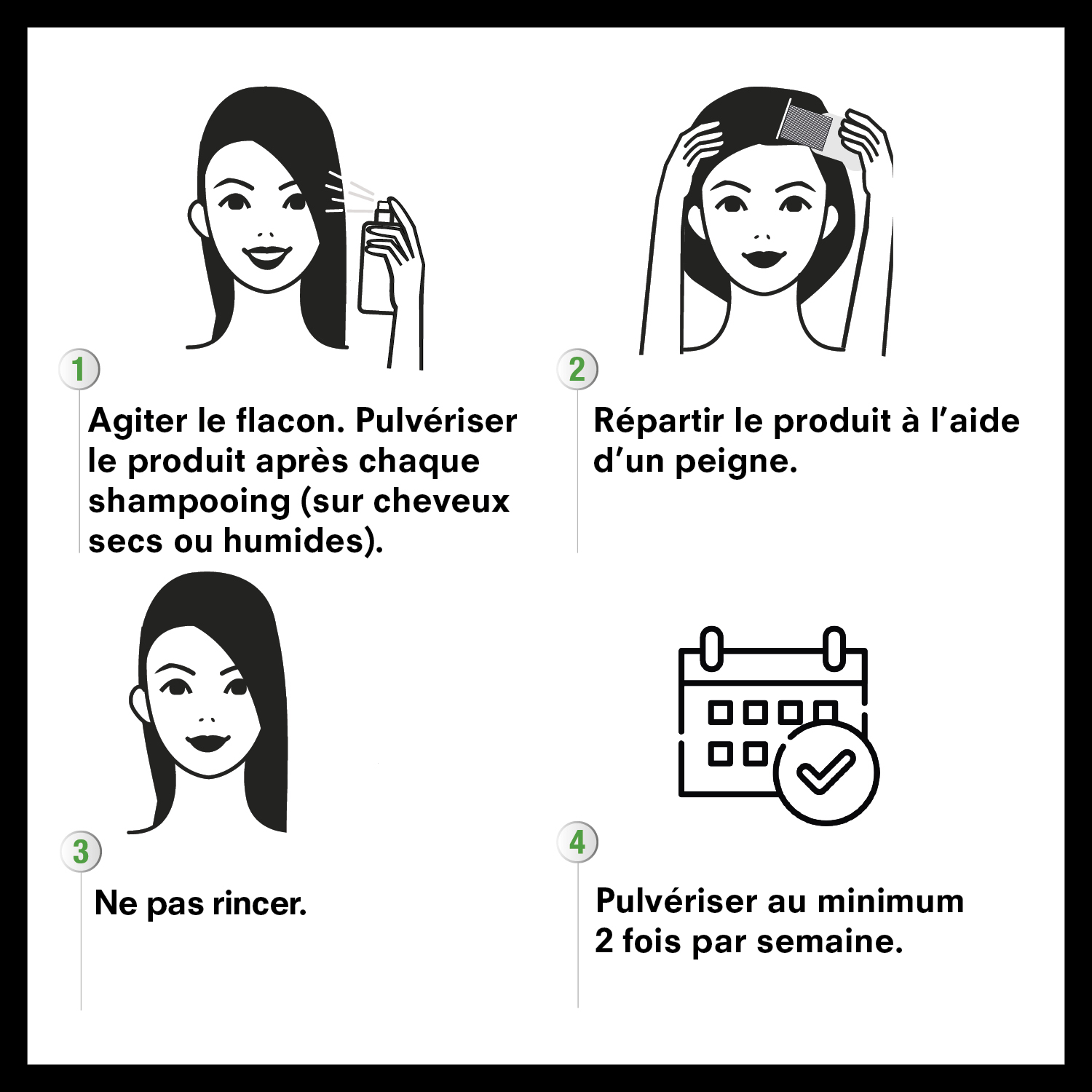 1

Agiter le flacon. Pulvériser le produit après chaque shampooing (sur cheveux secs ou humides).

2

Répartir le produit à l’aide d’un peigne.

3

Ne pas rincer.

4

Pulvériser au minimum 2 fois par semaine.